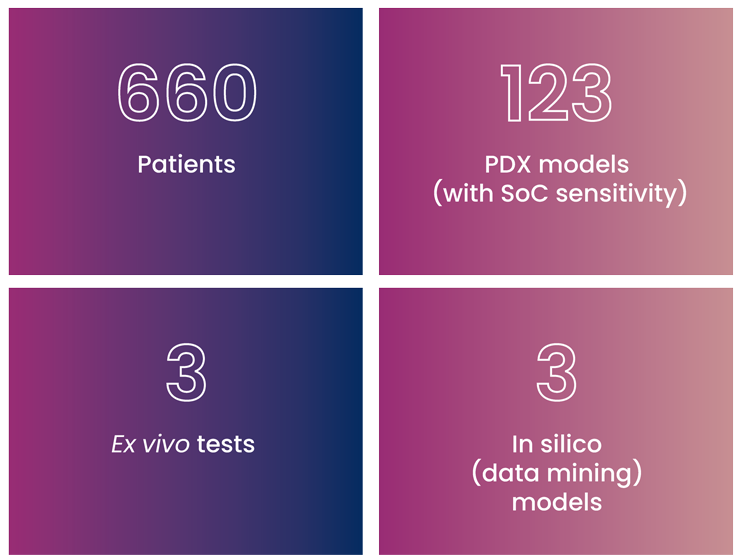 660

Patients

123

PDX models (with SoC sensitivity)

3

Ex vivo tests

3

In silico (data mining) models